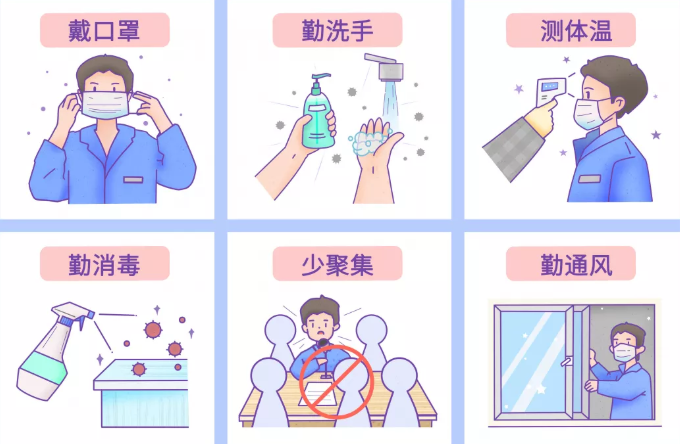 戴口罩

勤洗手

测体温

勤消毒

少聚集

勤通风